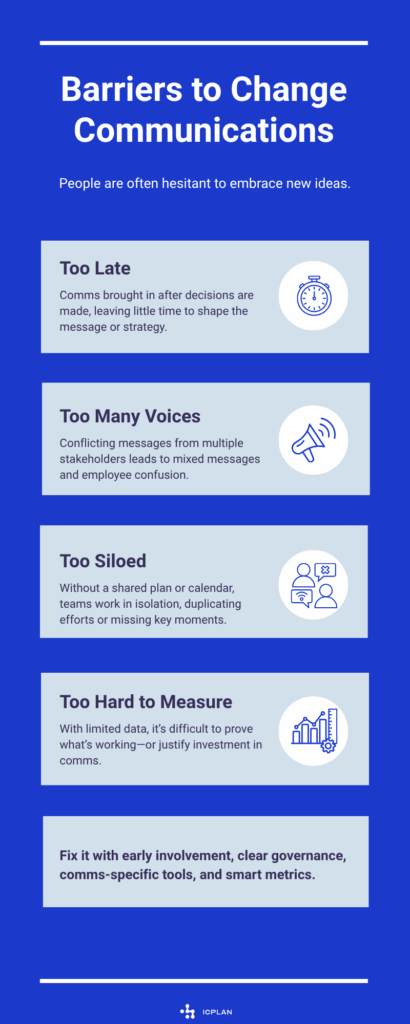 Barriers to Change Communications

People are often hesitant to embrace new ideas.

Too Late

Comms brought in after decisions are made, leaving little time to shape the message or strategy.

Too Many Voices

Conflicting messages from multiple stakeholders leads to mixed messages and employee confusion.

Too Siloed

Without a shared plan or calendar, teams work in isolation, duplicating efforts or missing key moments.

Too Hard to Measure

With limited data, it's difficult to prove what's working—or justify investment in comms.

Fix it with early involvement, clear governance, comms-specific tools, and smart metrics.

ICPLAN